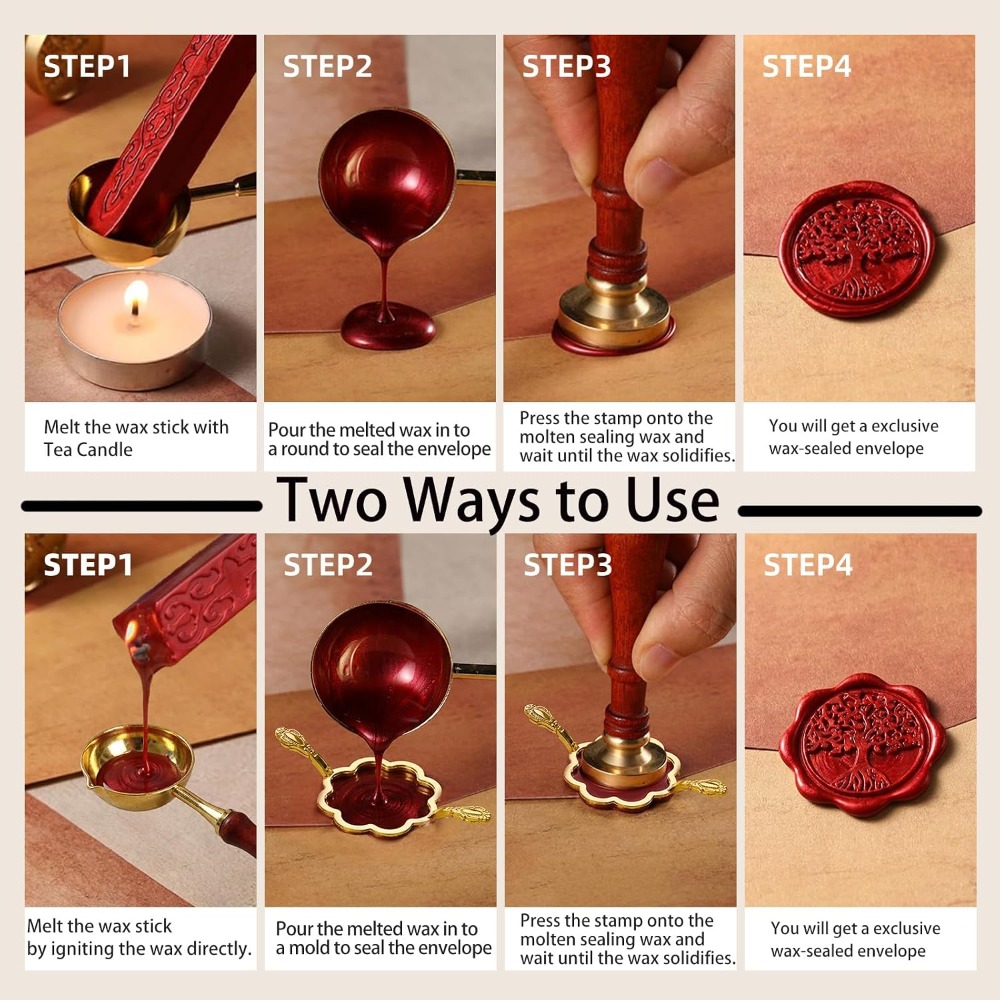 STEP1

Melt the wax stick with Tea Candle

STEP2

Pour the melted wax in to a round to seal the envelope

STEP3

Press the stamp onto the molten sealing wax and wait until the wax solidifies.

STEP4

You will get a exclusive wax-sealed envelope

Two Ways to Use

STEP1

Melt the wax stick by igniting the wax directly.

STEP2

Pour the melted wax in to a mold to seal the envelope

STEP3

Press the stamp onto the molten sealing wax and wait until the wax solidifies.

STEP4

You will get a exclusive wax-sealed envelope